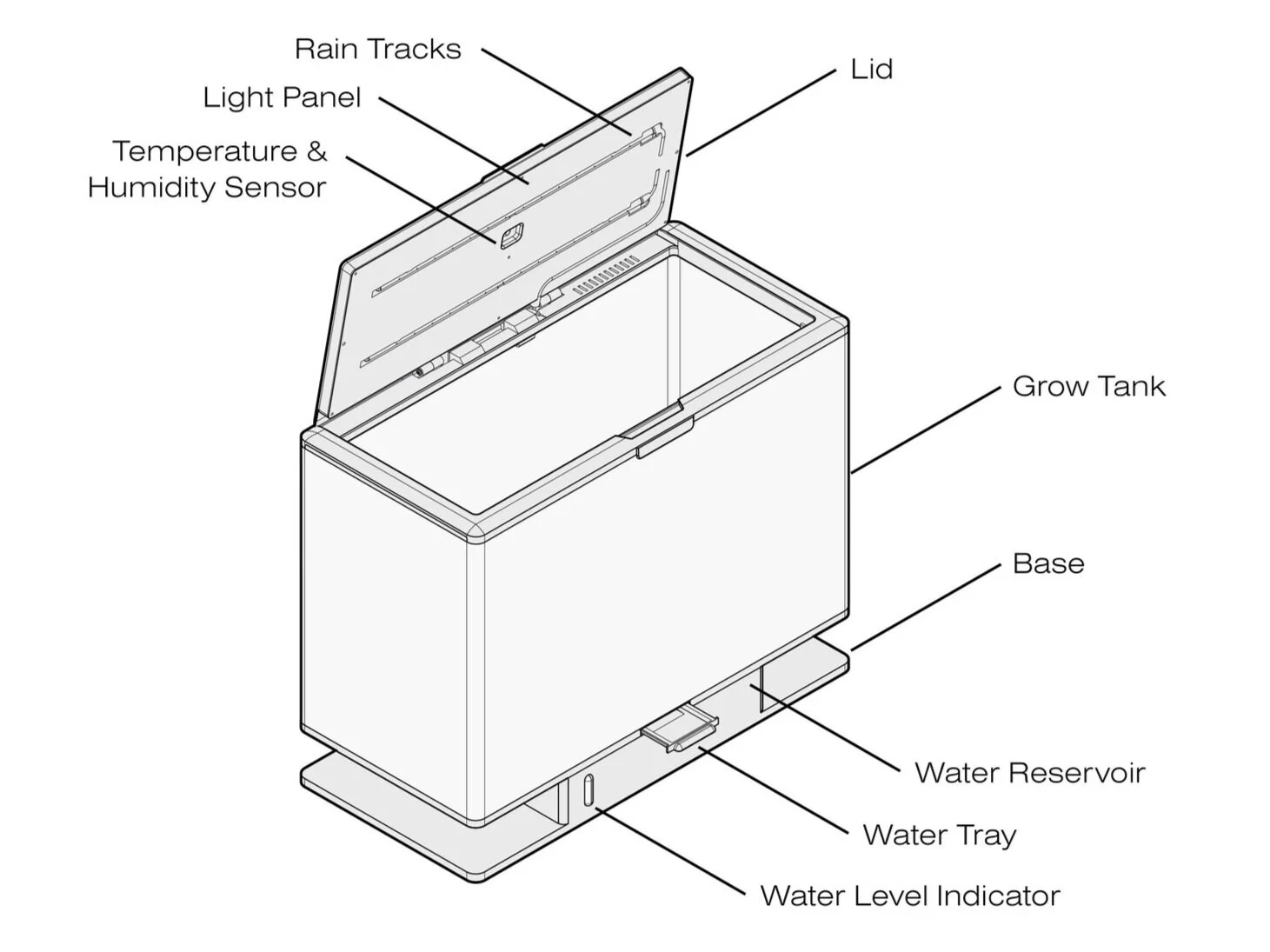 Rain Tracks

Light Panel

Temperature & Humidity Sensor

Lid

Grow Tank

Base

Water Reservoir

Water Tray

Water Level Indicator